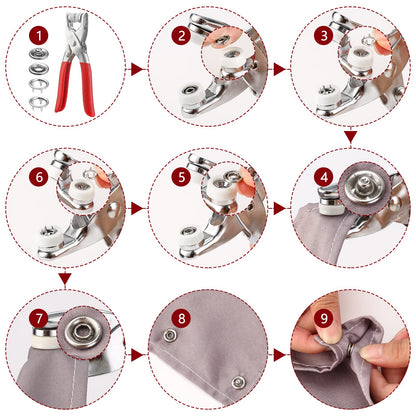 1
2
3
6
5
4
7
8
9